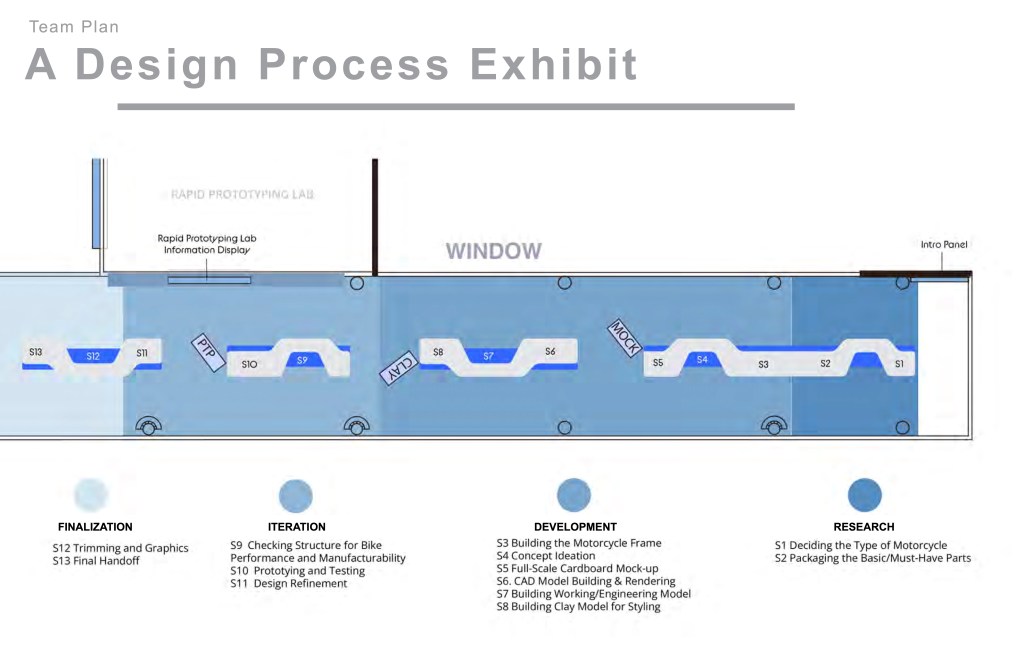 Team Plan

A Design Process Exhibit

RAPID PROTOTYPING LAB

Rapid Prototyping Lab Information Display

WINDOW

Intro Panel

S13 S12 S11 PTP S10 S9 CLAY S8 S7 S6 MOCK S5 S4 S3 S2 S1

FINALIZATION

S12 Trimming and Graphics
S13 Final Handoff

ITERATION

S9 Checking Structure for Bike Performance and Manufacturability
S10 Prototying and Testing
S11 Design Refinement

DEVELOPMENT

S3 Building the Motorcycle Frame
S4 Concept Ideation
S5 Full-Scale Cardboard Mock-up
S6. CAD Model Building & Rendering
S7 Building Working/Engineering Model
S8 Building Clay Model for Styling

RESEARCH

S1 Deciding the Type of Motorcycle
S2 Packaging the Basic/Must-Have Parts